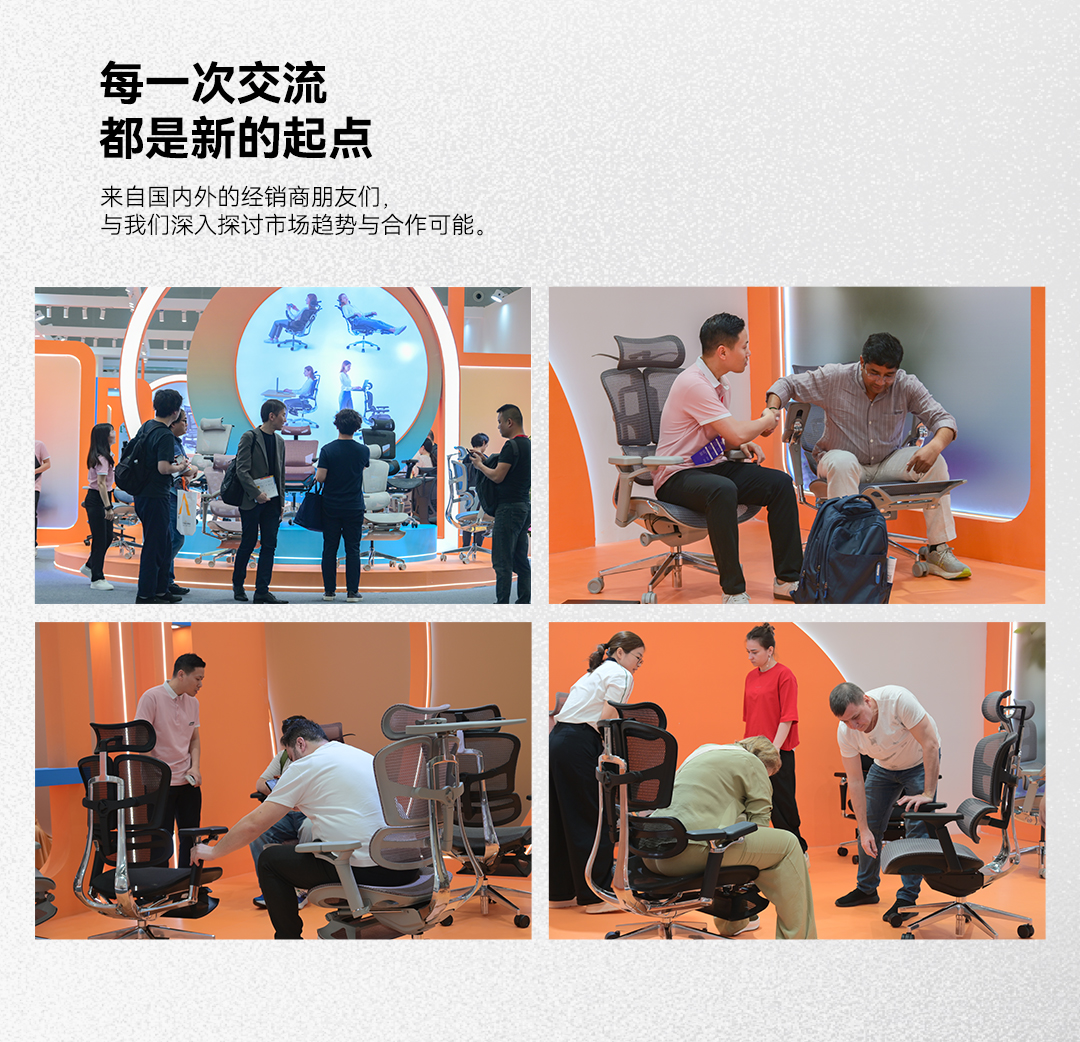 每一次交流
都是新的起点

来自国内外的经销商朋友们，
与我们深入探讨市场趋势与合作可能。